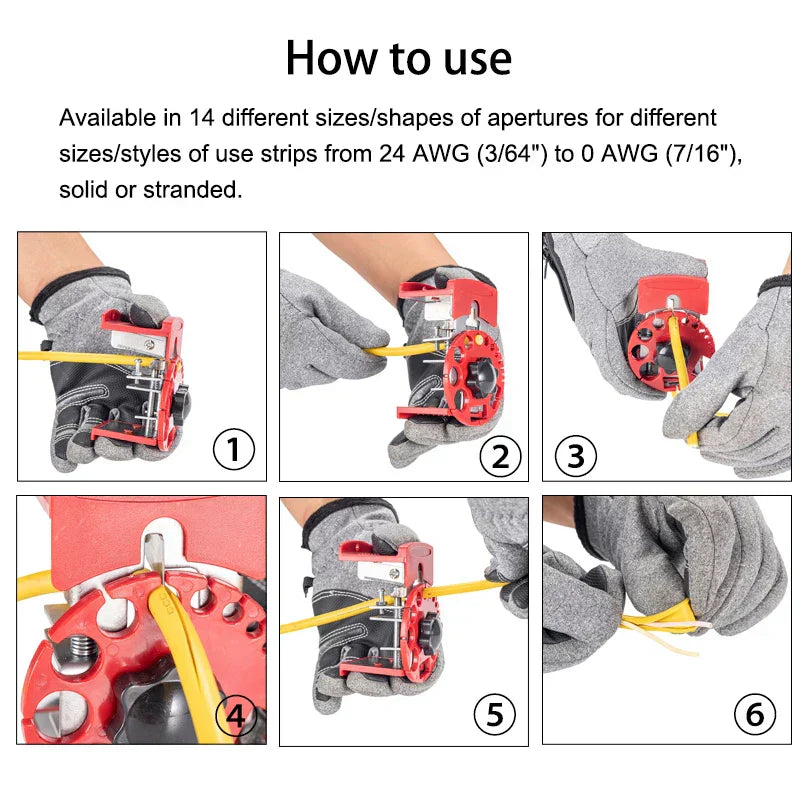 How to use

Available in 14 different sizes/shapes of apertures for different sizes/styles of use strips from 24 AWG (3/64") to 0 AWG (7/16"), solid or stranded.

1

2

3

4

5

6