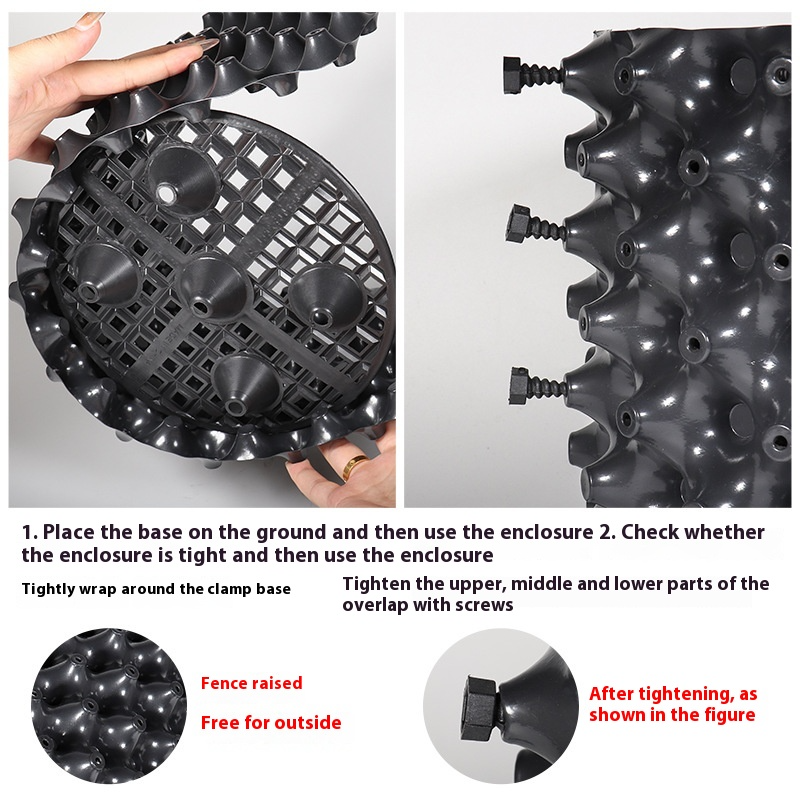 1. Place the base on the ground and then use the enclosure 2. Check whether the enclosure is tight and then use the enclosure

Tightly wrap around the clamp base

Tighten the upper, middle and lower parts of the overlap with screws

Fence raised

Free for outside

After tightening, as shown in the figure