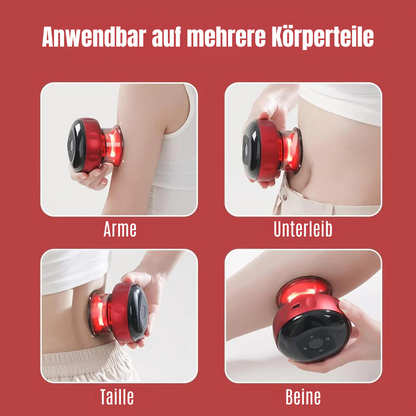 Anwendbar auf mehrere Körperteile

Arme

Unterleib

Taille

Beine