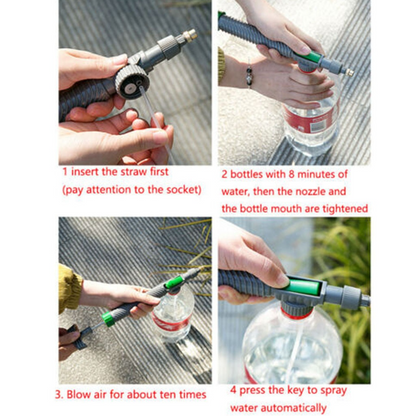 1 insert the straw first
(pay attention to the socket)

2 bottles with 8 minutes of water, then the nozzle and the bottle mouth are tightened

3. Blow air for about ten times

4 press the key to spray water automatically