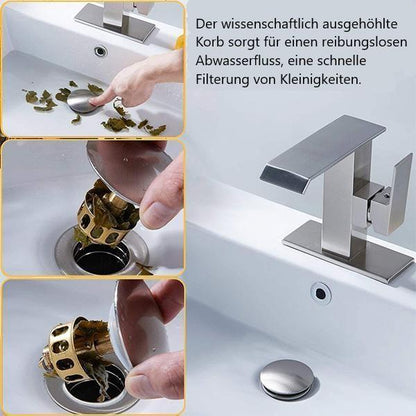 Der wissenschaftlich ausgehöhlte Korb sorgt für einen reibungslosen Abwasserfluss, eine schnelle Filterung von Kleinigkeiten.