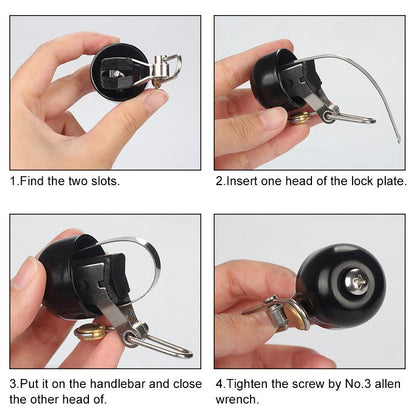 1.Find the two slots.

2.Insert one head of the lock plate.

3.Put it on the handlebar and close the other head of.

4.Tighten the screw by No.3 allen wrench.