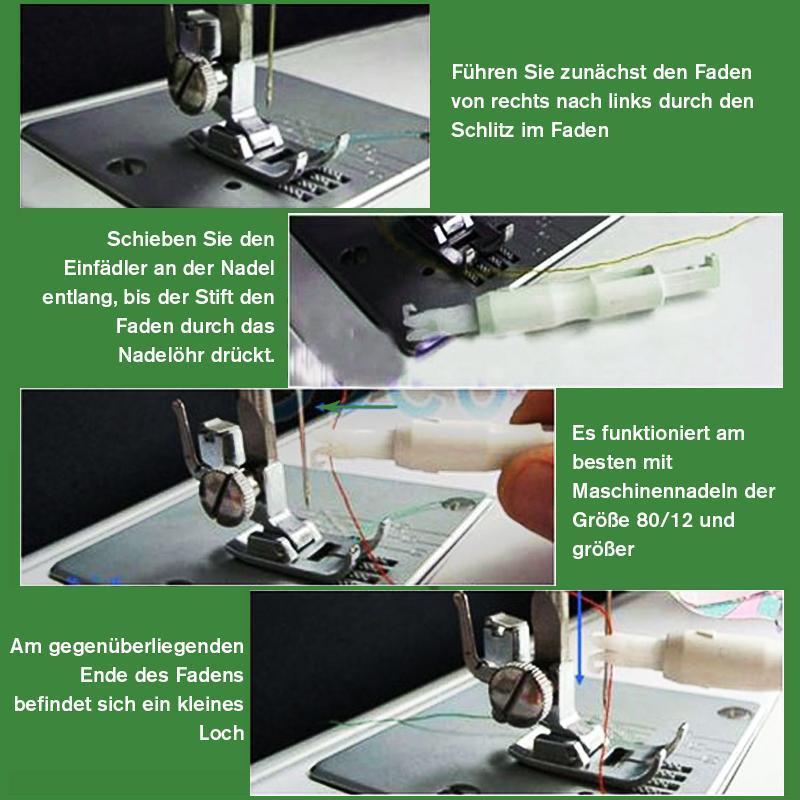 Führen Sie zunächst den Faden von rechts nach links durch den Schlitz im Faden

Schieben Sie den Einfädler an der Nadel entlang, bis der Stift den Faden durch das Nadelöhr drückt.

Es funktioniert am besten mit Maschinennadeln der Größe 80/12 und größer

Am gegenüberliegenden Ende des Fadens befindet sich ein kleines Loch