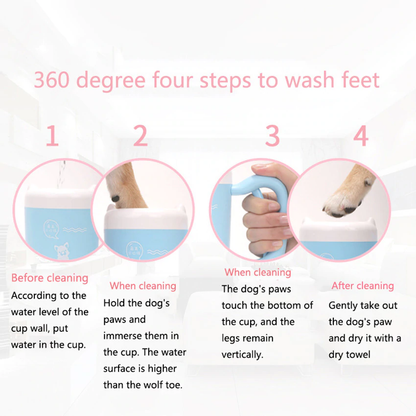 360 degree four steps to wash feet

1

Before cleaning
According to the water level of the cup wall, put water in the cup.

2

When cleaning
Hold the dog's paws and immerse them in the cup. The water surface is higher than the wolf toe.

3

When cleaning
The dog's paws touch the bottom of the cup, and the legs remain vertically.

4

After cleaning
Gently take out the dog's paw and dry it with a dry towel