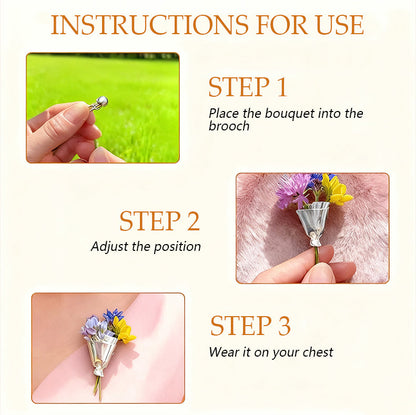 INSTRUCTIONS FOR USE

STEP 1
Place the bouquet into the brooch

STEP 2
Adjust the position

STEP 3
Wear it on your chest