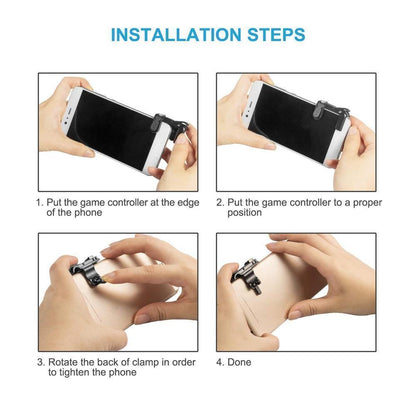 INSTALLATION STEPS

1. Put the game controller at the edge of the phone

2. Put the game controller to a proper position

3. Rotate the back of clamp in order to tighten the phone

4. Done