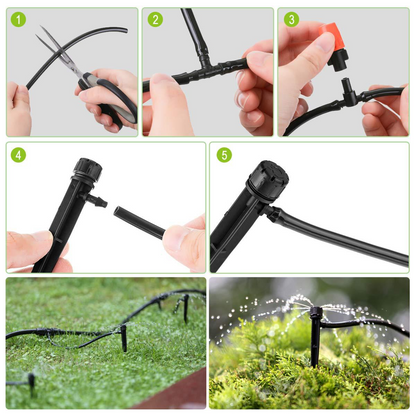 1

2

3

4

5