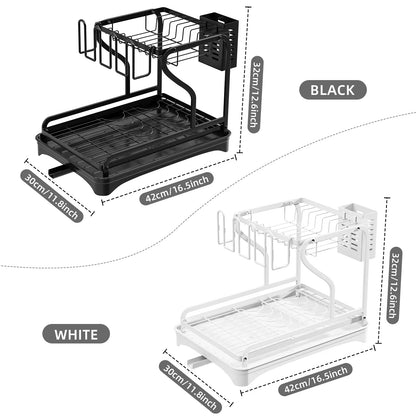 32cm/12.6inch

BLACK

30cm/11.8inch

42cm/16.5inch

32cm/12.6inch

WHITE

30cm/11.8inch

42cm/16.5inch