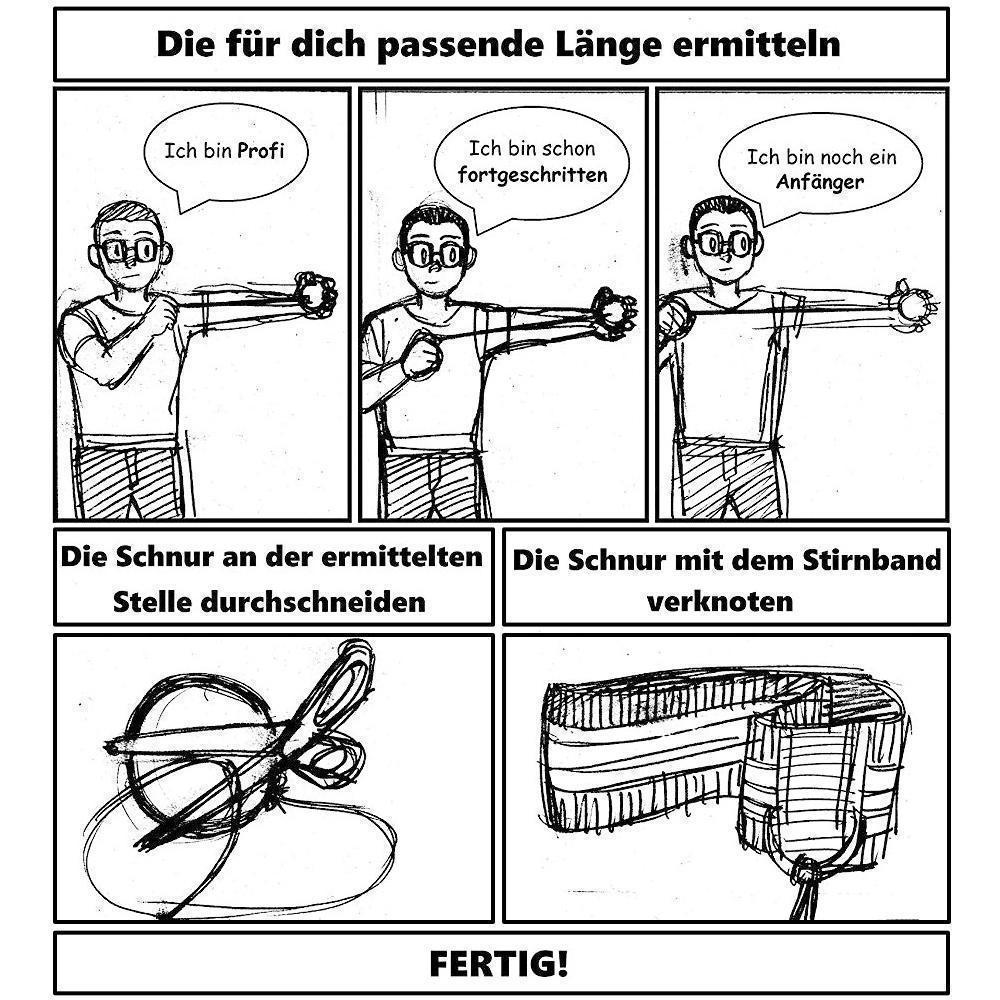 Die für dich passende Länge ermitteln

Ich bin Profi

Ich bin schon fortgeschritten

Ich bin noch ein Anfänger

Die Schnur an der ermittelten Stelle durchschneiden

Die Schnur mit dem Stirnband verknoten

FERTIG!