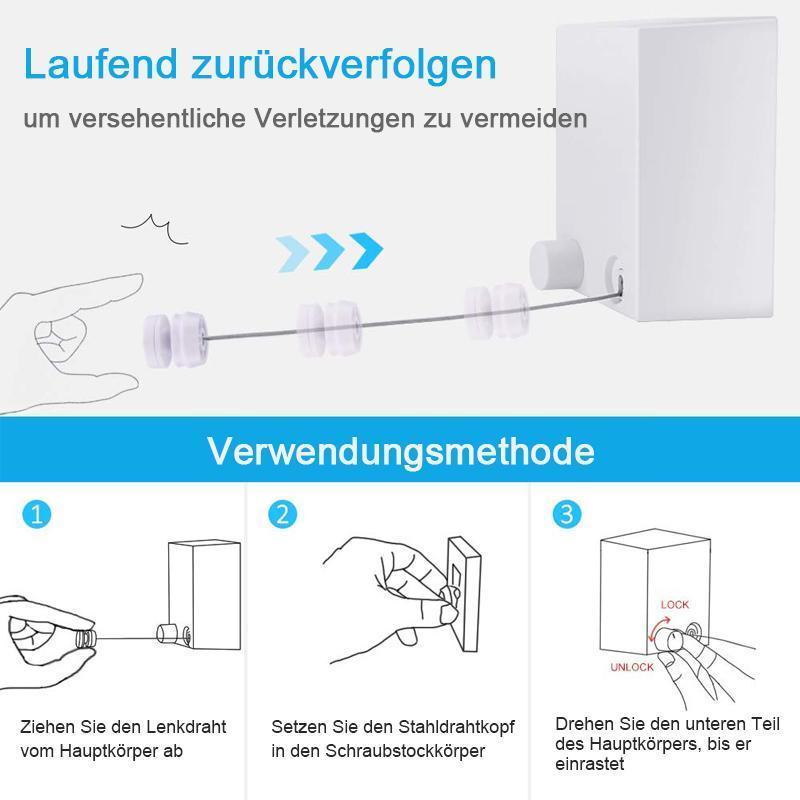 Laufend zurückverfolgen

um versehentliche Verletzungen zu vermeiden

Verwendungsmethode

1

Ziehen Sie den Lenkdraht vom Hauptkörper ab

2

Setzen Sie den Stahldrahtkopf in den Schraubstockkörper

3

LOCK

UNLOCK

Drehen Sie den unteren Teil des Hauptkörpers, bis er einrastet