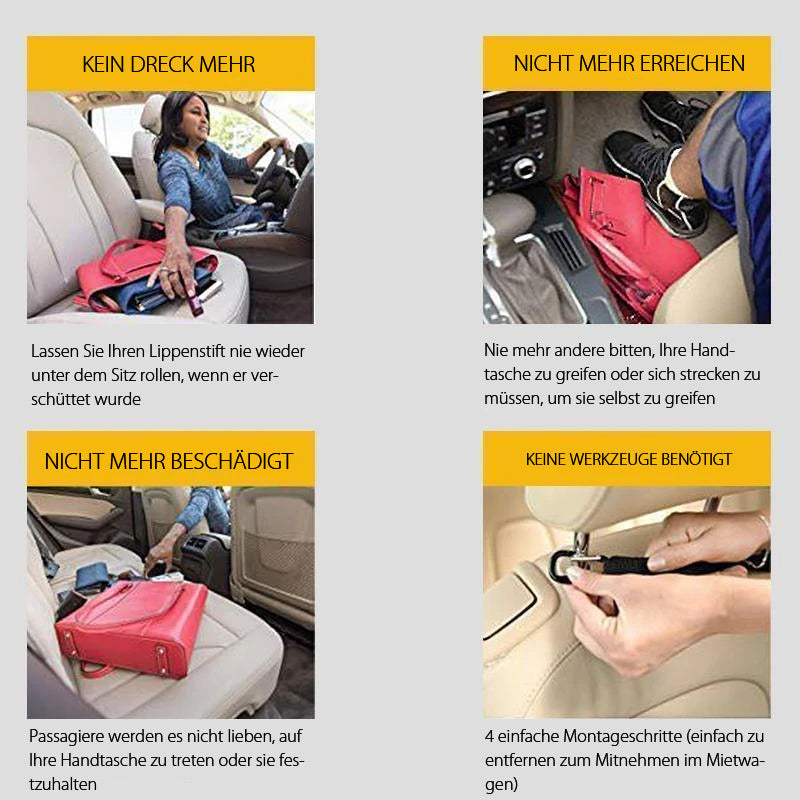 KEIN DRECK MEHR

Lassen Sie Ihren Lippenstift nie wieder unter dem Sitz rollen, wenn er verschüttet wurde

NICHT MEHR ERREICHEN

Nie mehr andere bitten, Ihre Handtasche zu greifen oder sich strecken zu müssen, um sie selbst zu greifen

NICHT MEHR BESCHÄDIGT

Passagiere werden es nicht lieben, auf Ihre Handtasche zu treten oder sie festzuhalten

KEINE WERKZEUGE BENÖTIGT

4 einfache Montageschritte (einfach zu entfernen zum Mitnehmen im Mietwagen)