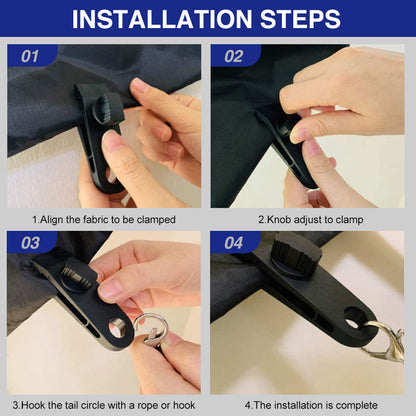 INSTALLATION STEPS

01

1.Align the fabric to be clamped

02

2.Knob adjust to clamp

03

3.Hook the tail circle with a rope or hook

04

4.The installation is complete