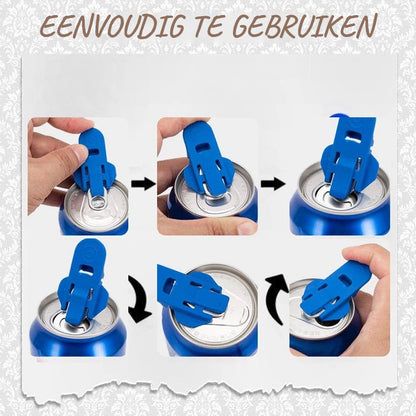 EENVOUDIG TE GEBRUIKEN