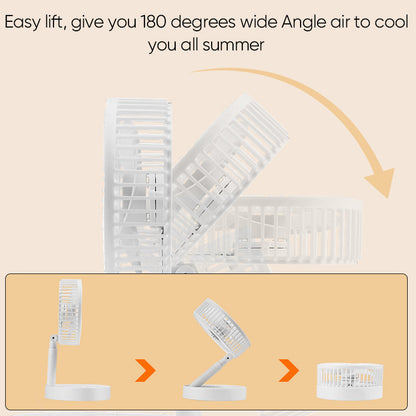 Easy lift, give you 180 degrees wide Angle air to cool you all summer