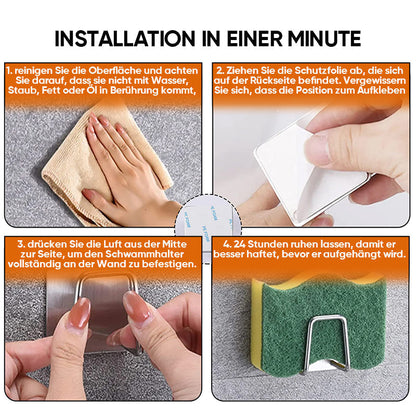 INSTALLATION IN EINER MINUTE

1. reinigen Sie die Oberfläche und achten Sie darauf, dass sie nicht mit Wasser, Staub, Fett oder Öl in Berührung kommt,

2. Ziehen Sie die Schutzfolie ab, die sich auf der Rückseite befindet. Vergewissern Sie sich, dass die Position zum Aufkleben

3. drücken Sie die Luft aus der Mitte zur Seite, um den Schwammhalter vollständig an der Wand zu befestigen.

4. 24 Stunden ruhen lassen, damit er besser haftet, bevor er aufgehängt wird.