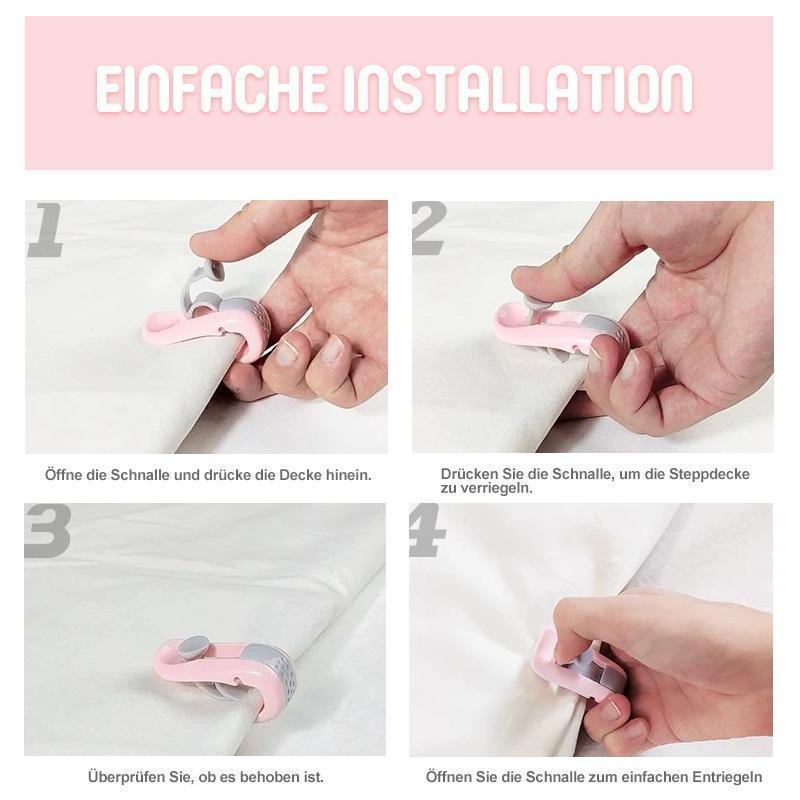 EINFACHE INSTALLATION

1

Öffne die Schnalle und drücke die Decke hinein.

2

Drücken Sie die Schnalle, um die Steppdecke zu verriegeln.

3

Überprüfen Sie, ob es behoben ist.

4

Öffnen Sie die Schnalle zum einfachen Entriegeln