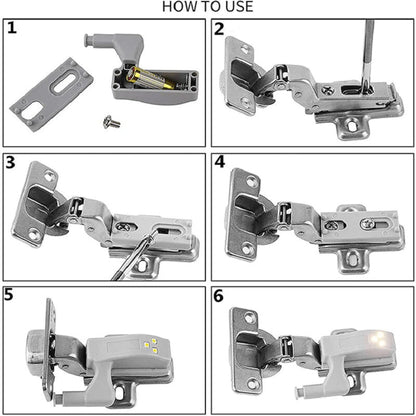 HOW TO USE

1

2

3

4

5

6