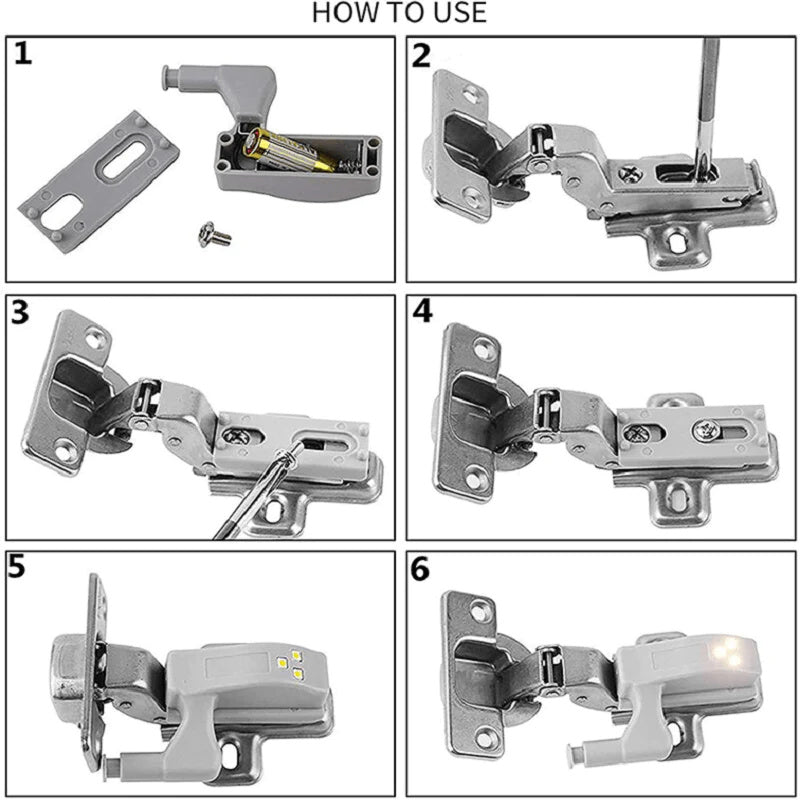 HOW TO USE

1

2

3

4

5

6