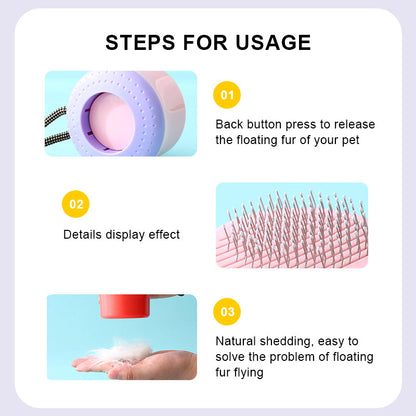 STEPS FOR USAGE

01

Back button press to release the floating fur of your pet

02

Details display effect

03

Natural shedding, easy to solve the problem of floating fur flying