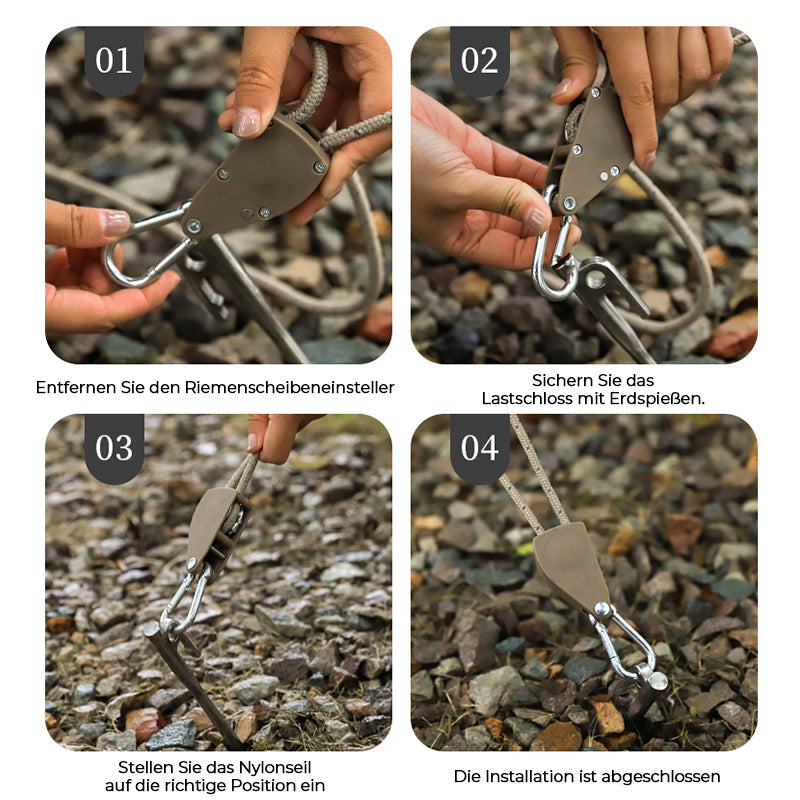 01

Entfernen Sie den Riemenscheibeneinsteller

02

Sichern Sie das Lastschloss mit Erdspießen.

03

Stellen Sie das Nylonseil auf die richtige Position ein

04

Die Installation ist abgeschlossen