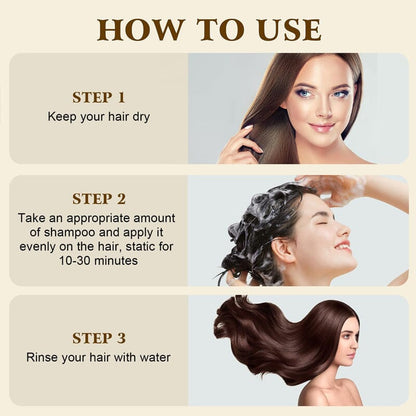 HOW TO USE

STEP 1
Keep your hair dry

STEP 2
Take an appropriate amount of shampoo and apply it evenly on the hair, static for 10-30 minutes

STEP 3
Rinse your hair with water