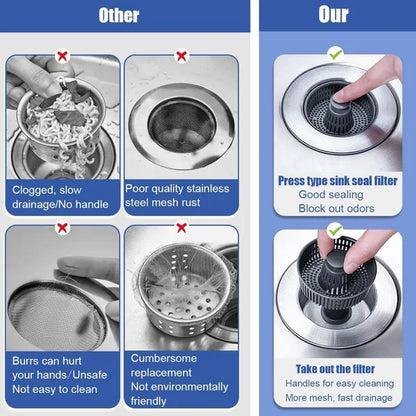 Other

Clogged, slow drainage/No handle

Poor quality stainless steel mesh rust

Burrs can hurt your hands/Unsafe
Not easy to clean

Cumbersome replacement
Not environmentally friendly

Our

Press type sink seal filter
Good sealing
Block out odors

Take out the filter
Handles for easy cleaning
More mesh, fast drainage