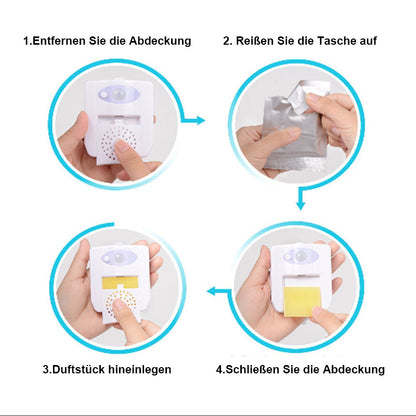 1.Entfernen Sie die Abdeckung

2. Reißen Sie die Tasche auf

3.Duftstück hineinlegen

4.Schließen Sie die Abdeckung