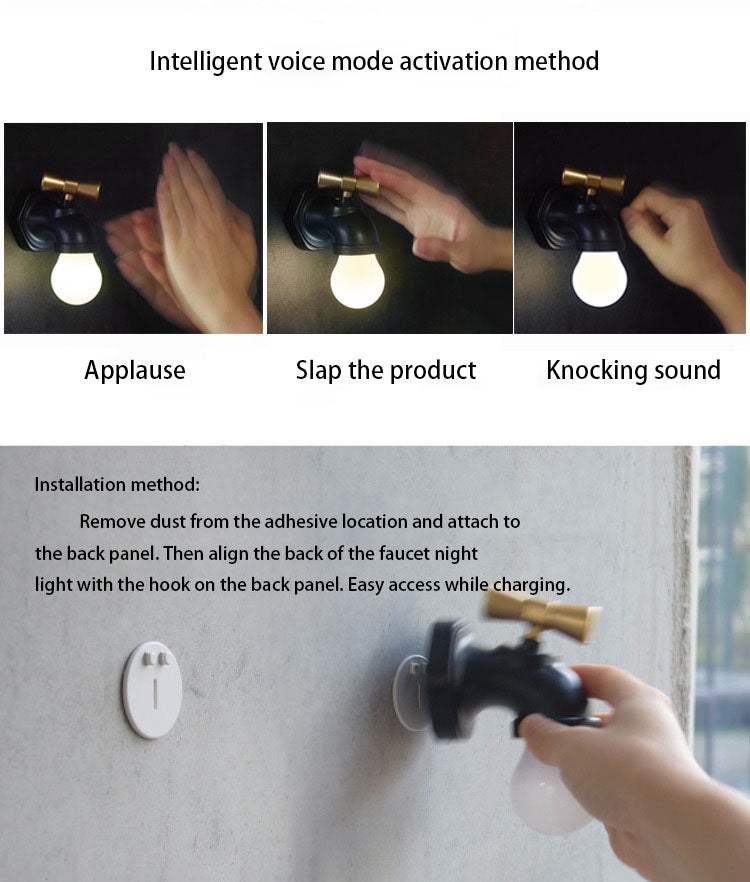 Intelligent voice mode activation method

Applause

Slap the product

Knocking sound

Installation method:

Remove dust from the adhesive location and attach to the back panel. Then align the back of the faucet night light with the hook on the back panel. Easy access while charging.