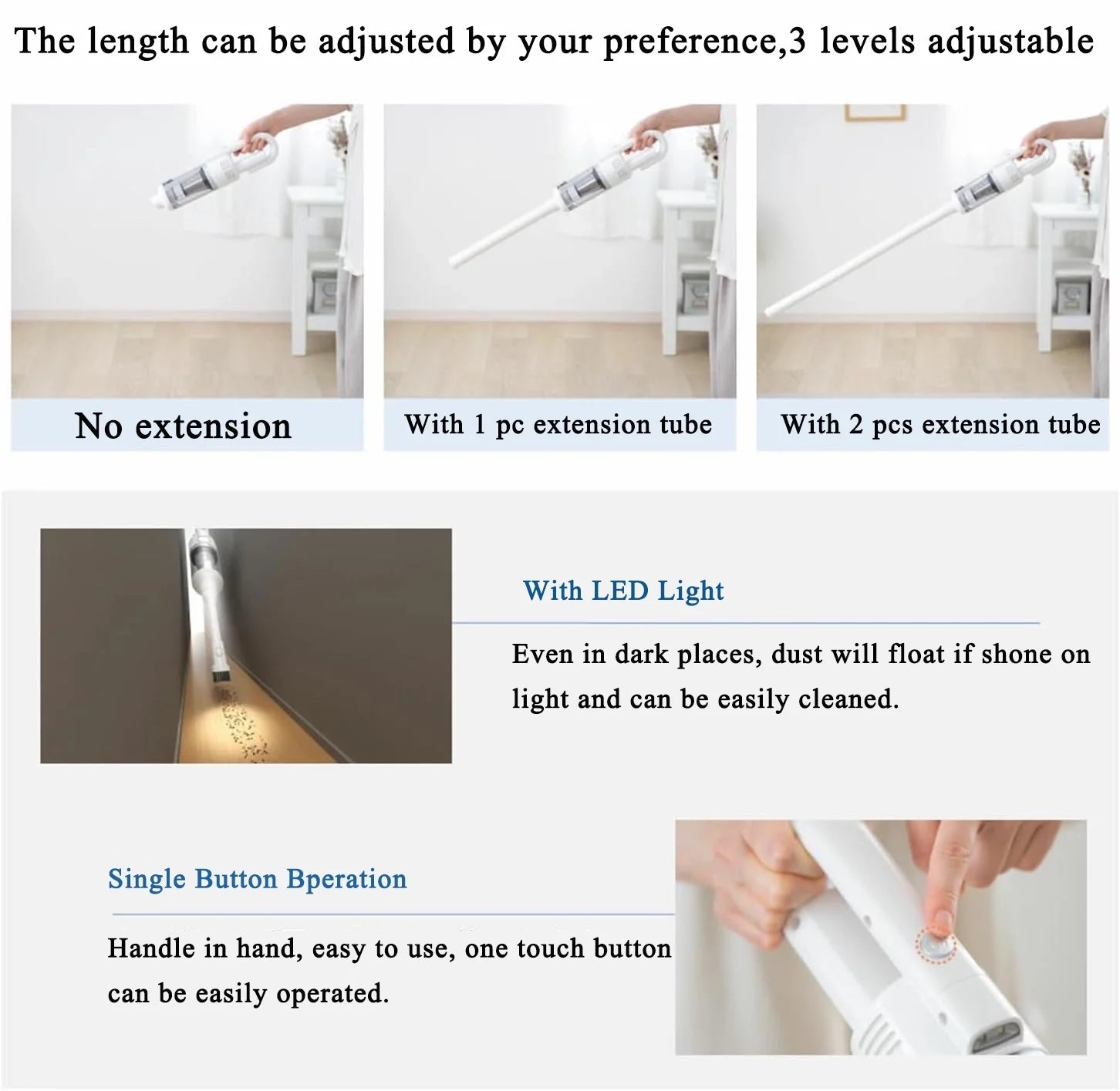 The length can be adjusted by your preference,3 levels adjustable

No extension

With 1 pc extension tube

With 2 pcs extension tube

With LED Light

Even in dark places, dust will float if shone on light and can be easily cleaned.

Single Button Bperation

Handle in hand, easy to use, one touch button can be easily operated.