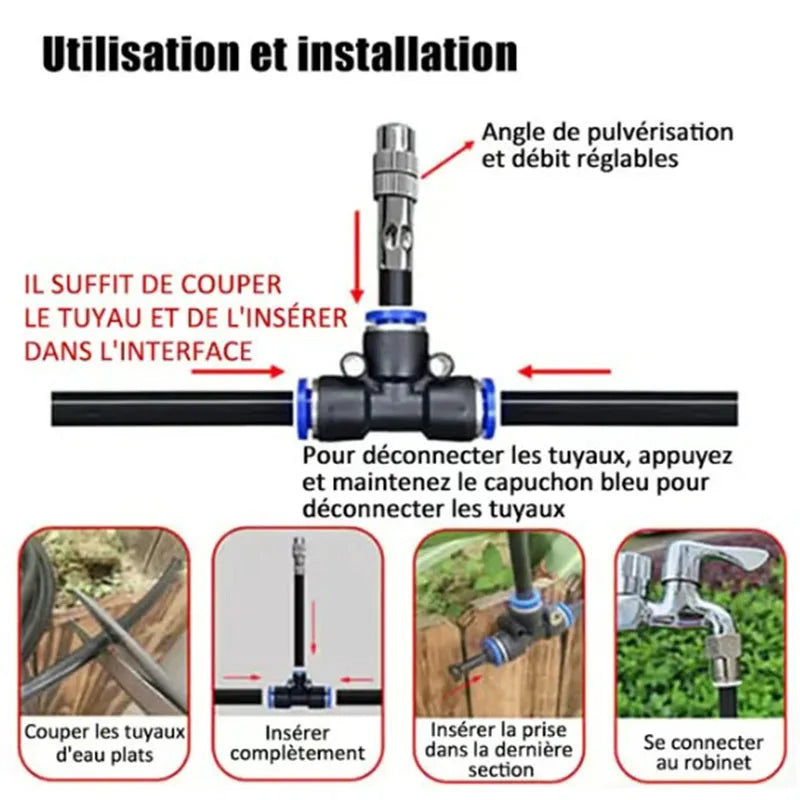 Utilisation et installation

Angle de pulvérisation et débit réglables

IL SUFFIT DE COUPER LE TUYAU ET DE L'INSÉRER DANS L'INTERFACE

Pour déconnecter les tuyaux, appuyez et maintenez le capuchon bleu pour déconnecter les tuyaux

Couper les tuyaux d'eau plats

Insérer complètement

Insérer la prise dans la dernière section

Se connecter au robinet