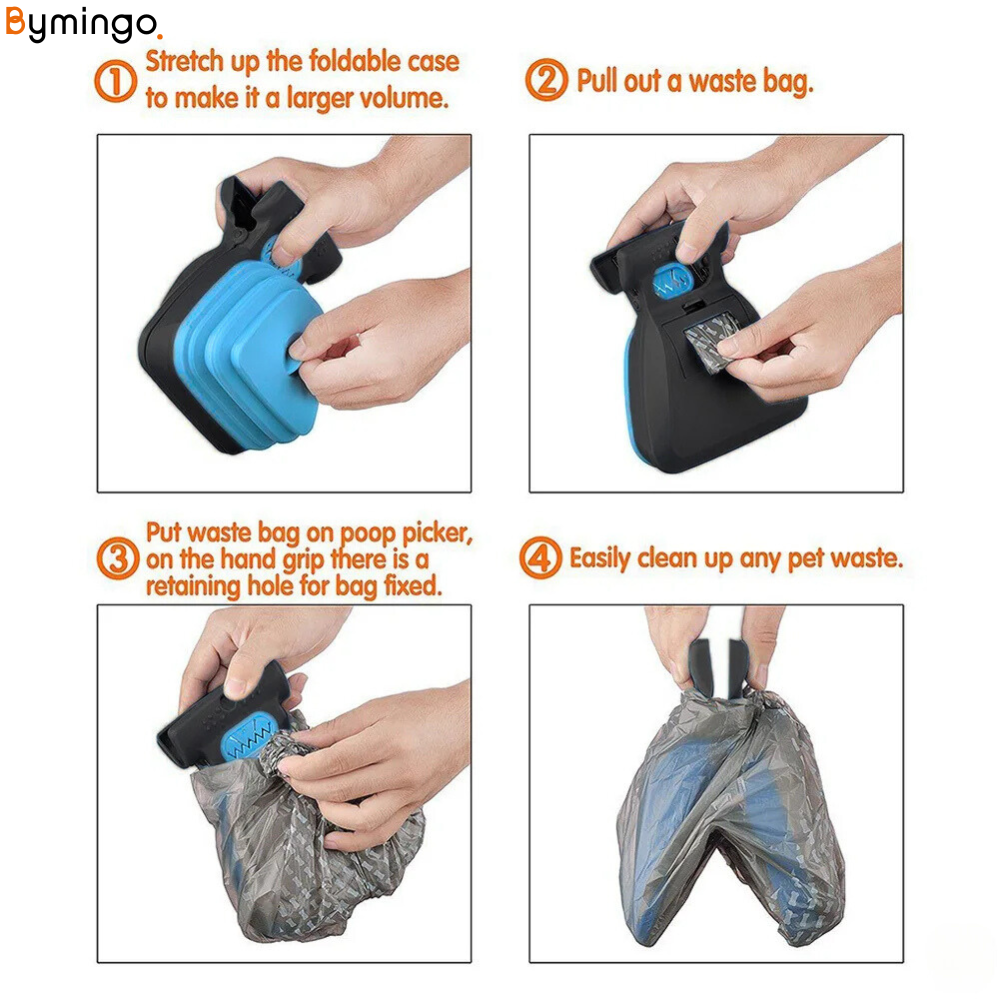 Bymingo.

① Stretch up the foldable case to make it a larger volume.

② Pull out a waste bag.

③ Put waste bag on poop picker, on the hand grip there is a retaining hole for bag fixed.

④ Easily clean up any pet waste.