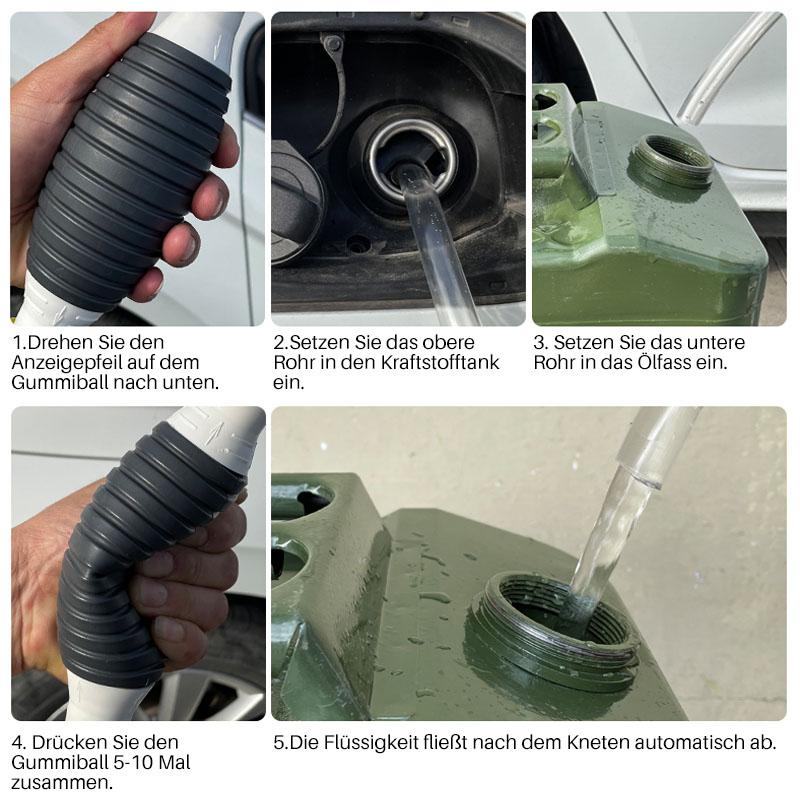 1.Drehen Sie den Anzeigepfeil auf dem Gummiball nach unten.

2.Setzen Sie das obere Rohr in den Kraftstofftank ein.

3. Setzen Sie das untere Rohr in das Ölfass ein.

4. Drücken Sie den Gummiball 5-10 Mal zusammen.

5.Die Flüssigkeit fließt nach dem Kneten automatisch ab.