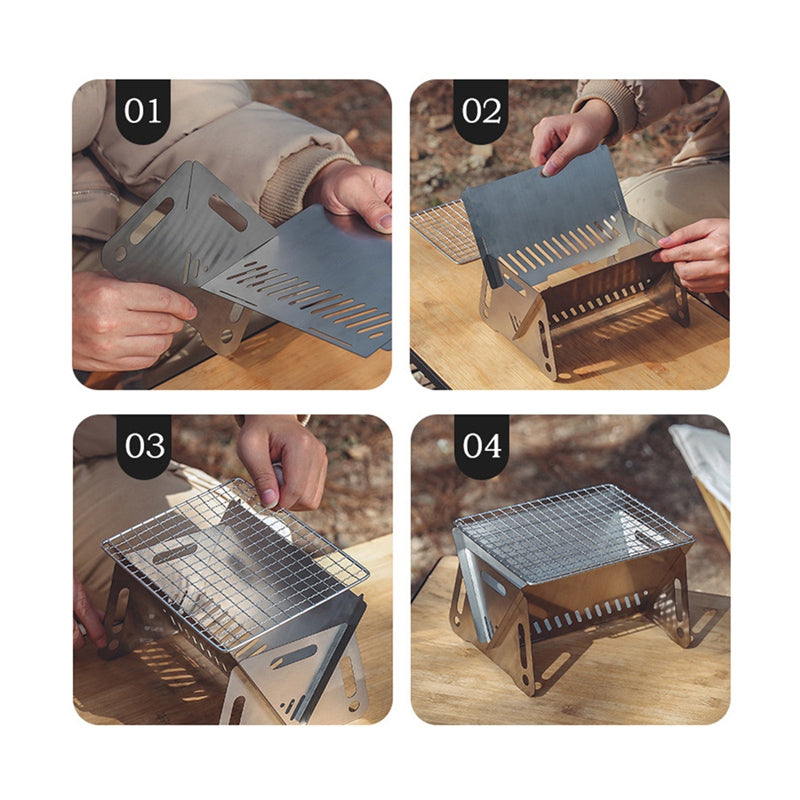 01

02

03

04