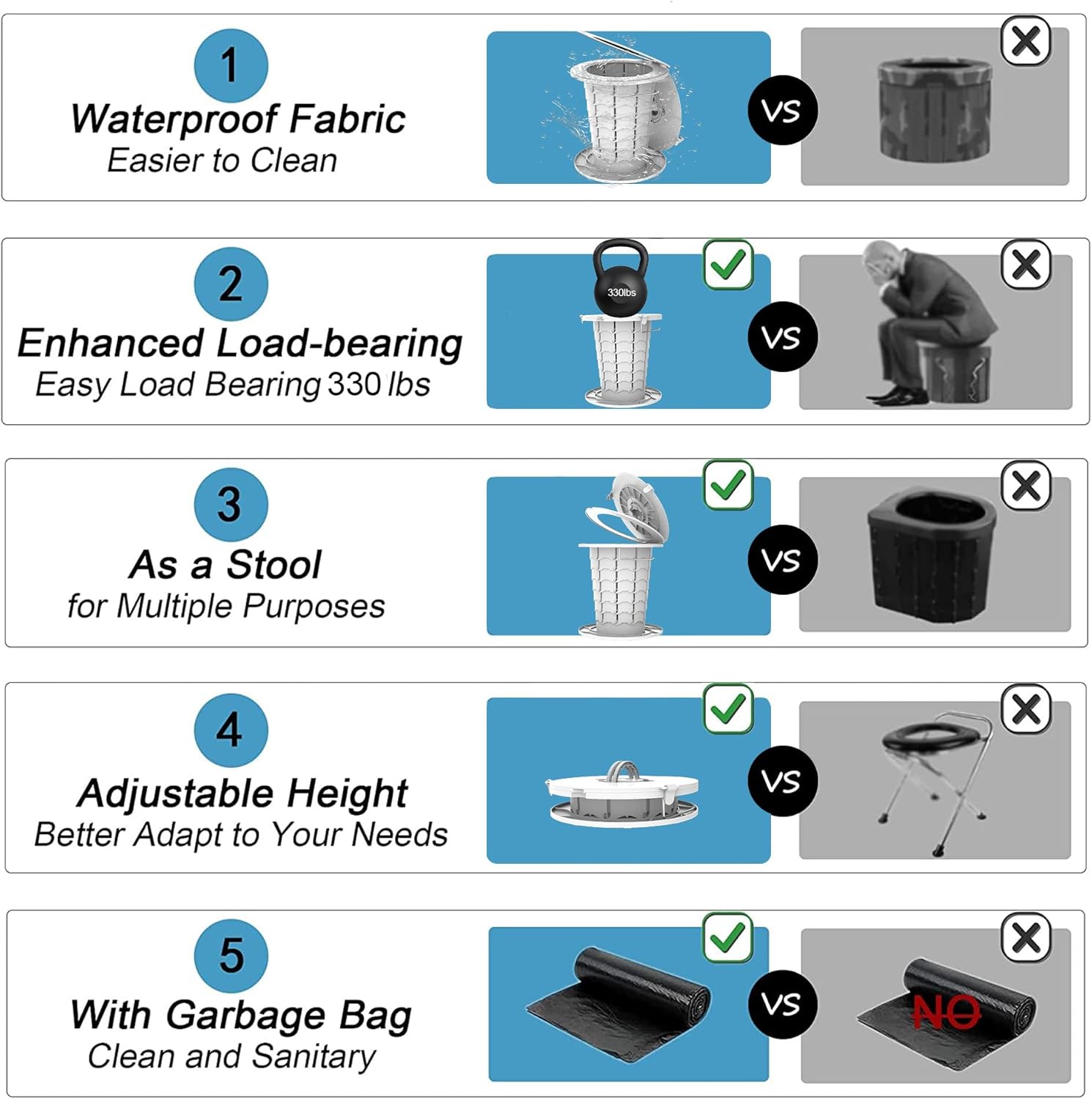 1
Waterproof Fabric
Easier to Clean

VS

2
Enhanced Load-bearing
Easy Load Bearing 330 lbs

330lbs

VS

3
As a Stool
for Multiple Purposes

VS

4
Adjustable Height
Better Adapt to Your Needs

VS

5
With Garbage Bag
Clean and Sanitary

VS

NO