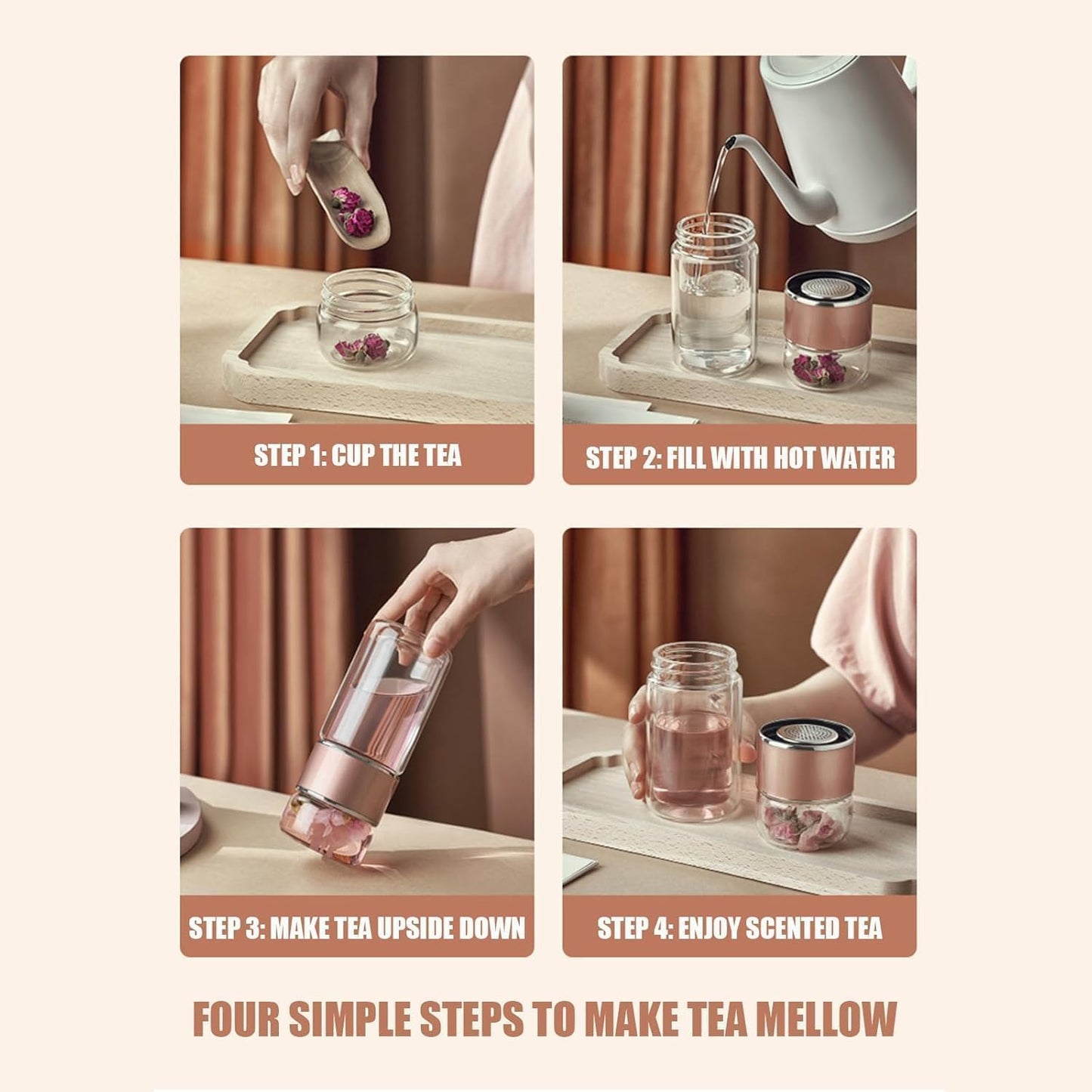 STEP 1: CUP THE TEA

STEP 2: FILL WITH HOT WATER

STEP 3: MAKE TEA UPSIDE DOWN

STEP 4: ENJOY SCENTED TEA

FOUR SIMPLE STEPS TO MAKE TEA MELLOW