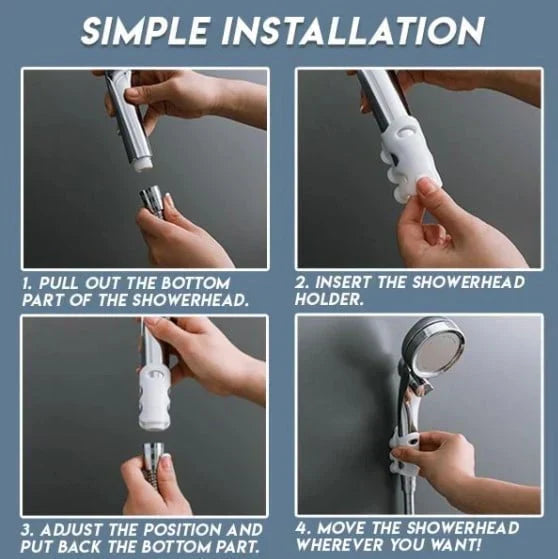 SIMPLE INSTALLATION

1. PULL OUT THE BOTTOM PART OF THE SHOWERHEAD.

2. INSERT THE SHOWERHEAD HOLDER.

3. ADJUST THE POSITION AND PUT BACK THE BOTTOM PART.

4. MOVE THE SHOWERHEAD WHEREVER YOU WANT!