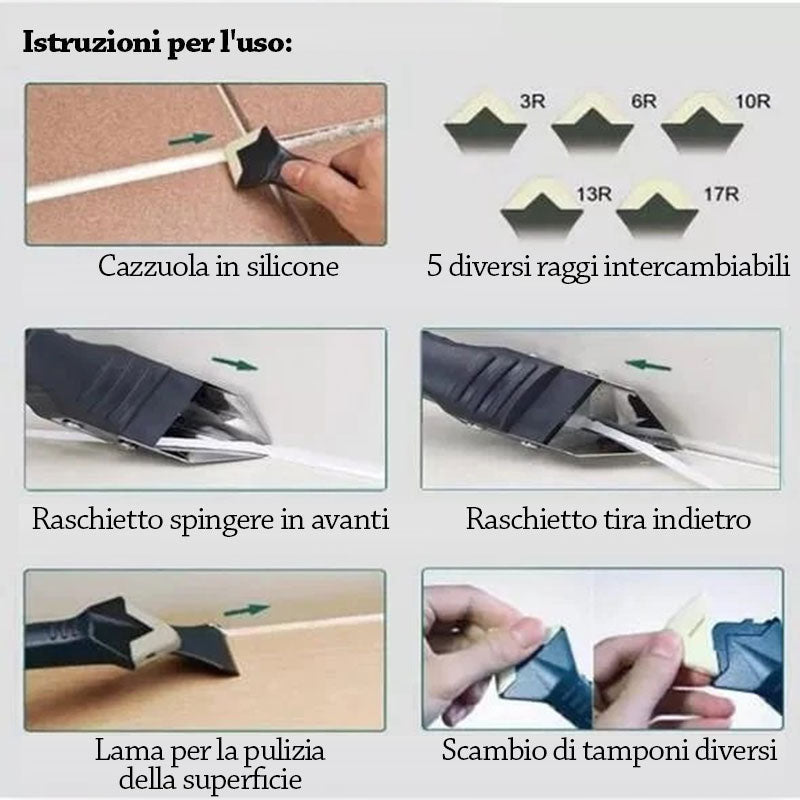 Istruzioni per l'uso:

Cazzuola in silicone

3R
6R
10R
13R
17R

5 diversi raggi intercambiabili

Raschietto spingere in avanti

Raschietto tira indietro

Lama per la pulizia della superficie

Scambio di tamponi diversi