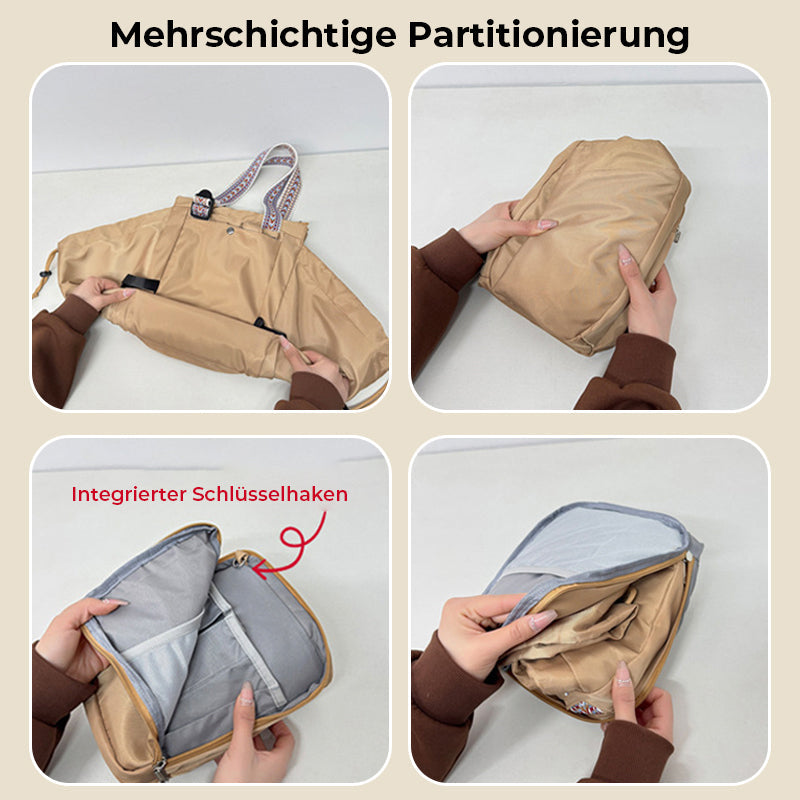 Mehrschichtige Partitionierung

Integrierter Schlüsselhaken